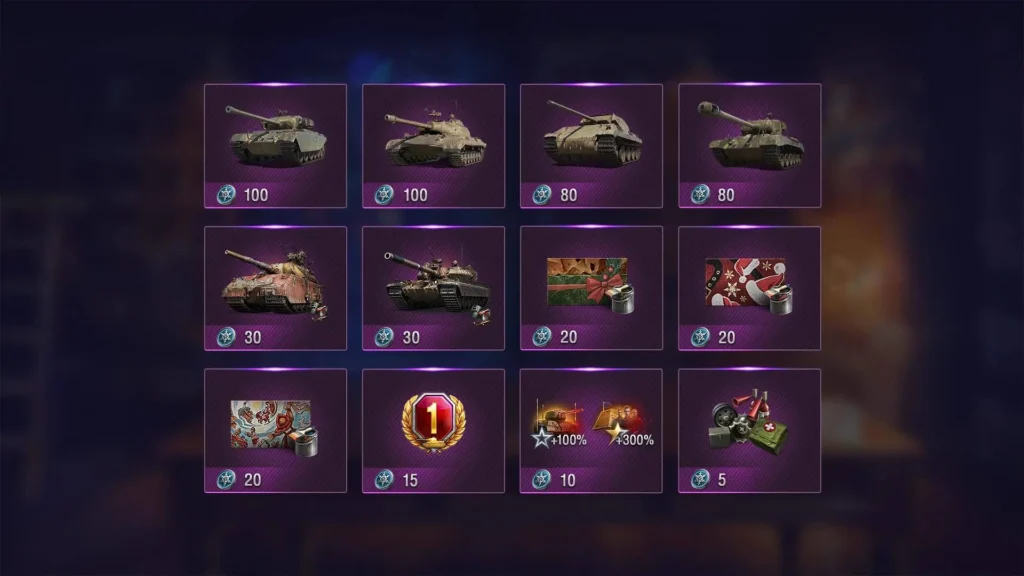 100
100
80
80
30
30
20
20
20
1
15
+100%
+300%
10
5